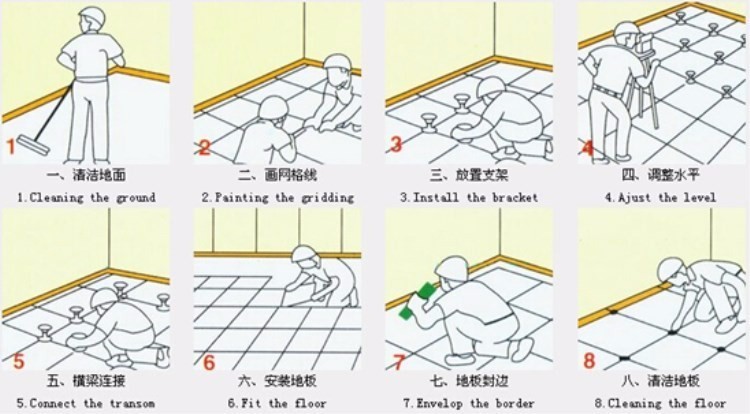 1

一、清洁地面

1.Cleaning the ground

2

二、画网格线

2.Painting the gridding

3

三、放置支架

3.Install the bracket

4

四、调整水平

4.Ajust the level

5

五、横梁连接

5.Connect the transom

6

六、安装地板

6.Fit the floor

7

七、地板封边

7.Envelop the border

8

八、清洁地板

8.Cleaning the floor