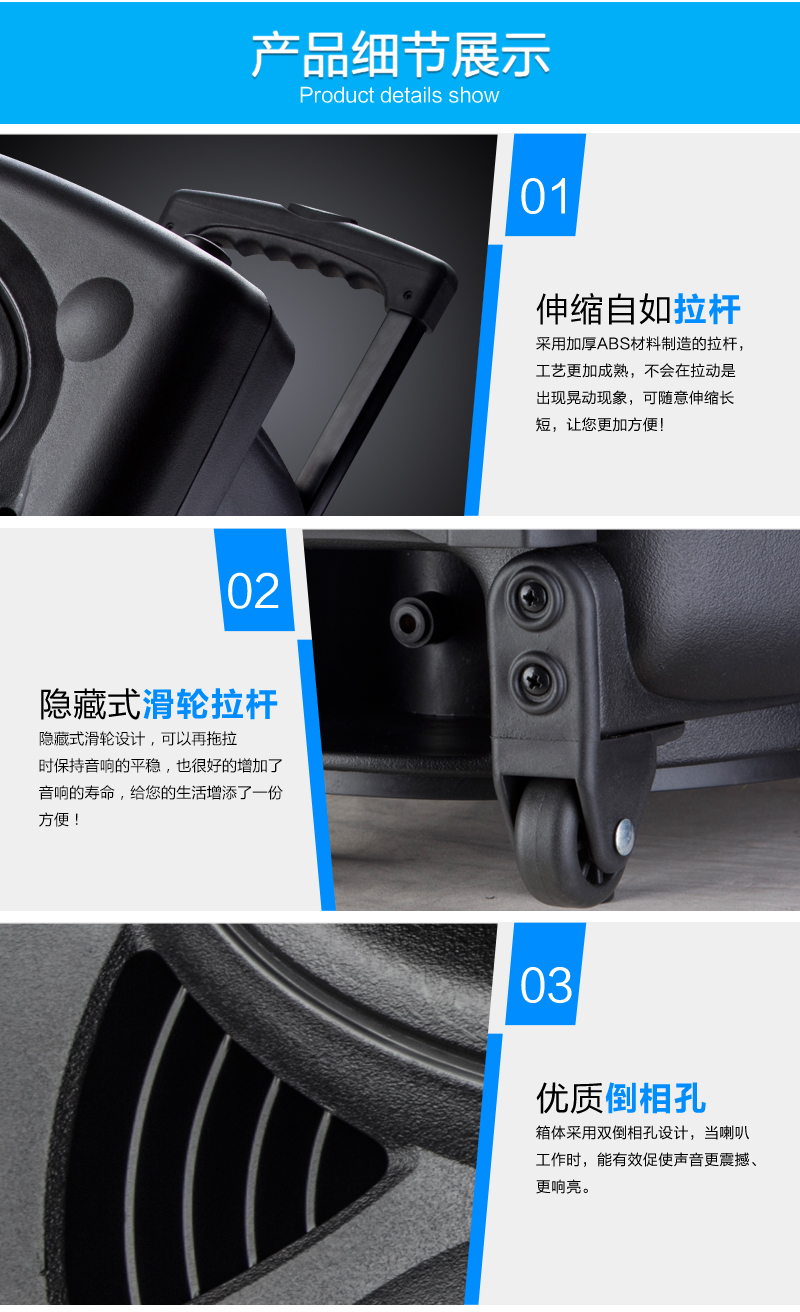 产品细节展示
Product details show

01

伸缩自如拉杆
采用加厚ABS材料制造的拉杆，工艺更加成熟，不会在拉动是出现晃动现象，可随意伸缩长短，让您更加方便！

02

隐藏式滑轮拉杆
隐藏式滑轮设计，可以再拖拉时保持音响的平稳，也很好的增加了音响的寿命，给您的生活增添了一份方便！

03

优质倒相孔
箱体采用双倒相孔设计，当喇叭工作时，能有效促使声音更震撼、更响亮。