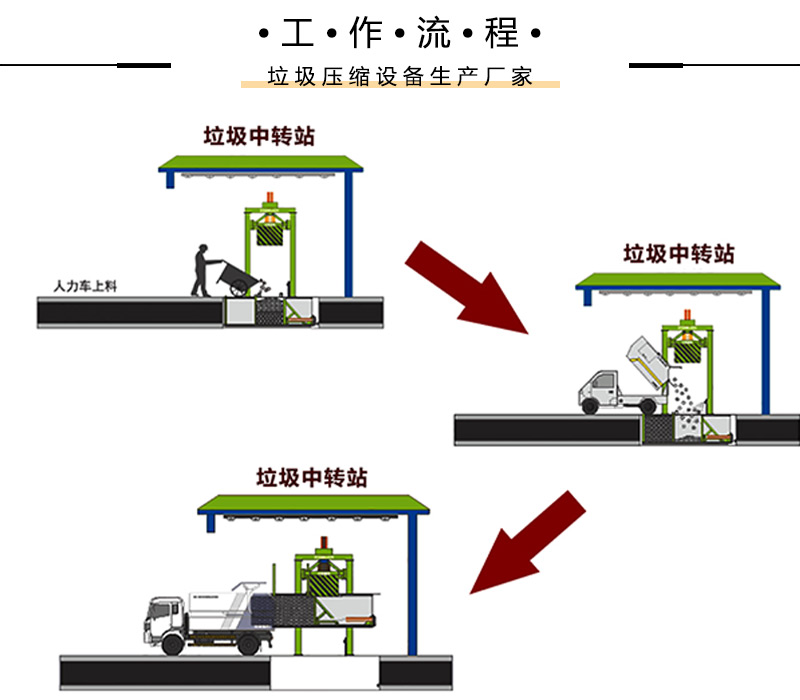 • 工 • 作 • 流 • 程 •

垃圾压缩设备生产厂家

垃圾中转站

人力车上料

垃圾中转站

垃圾中转站