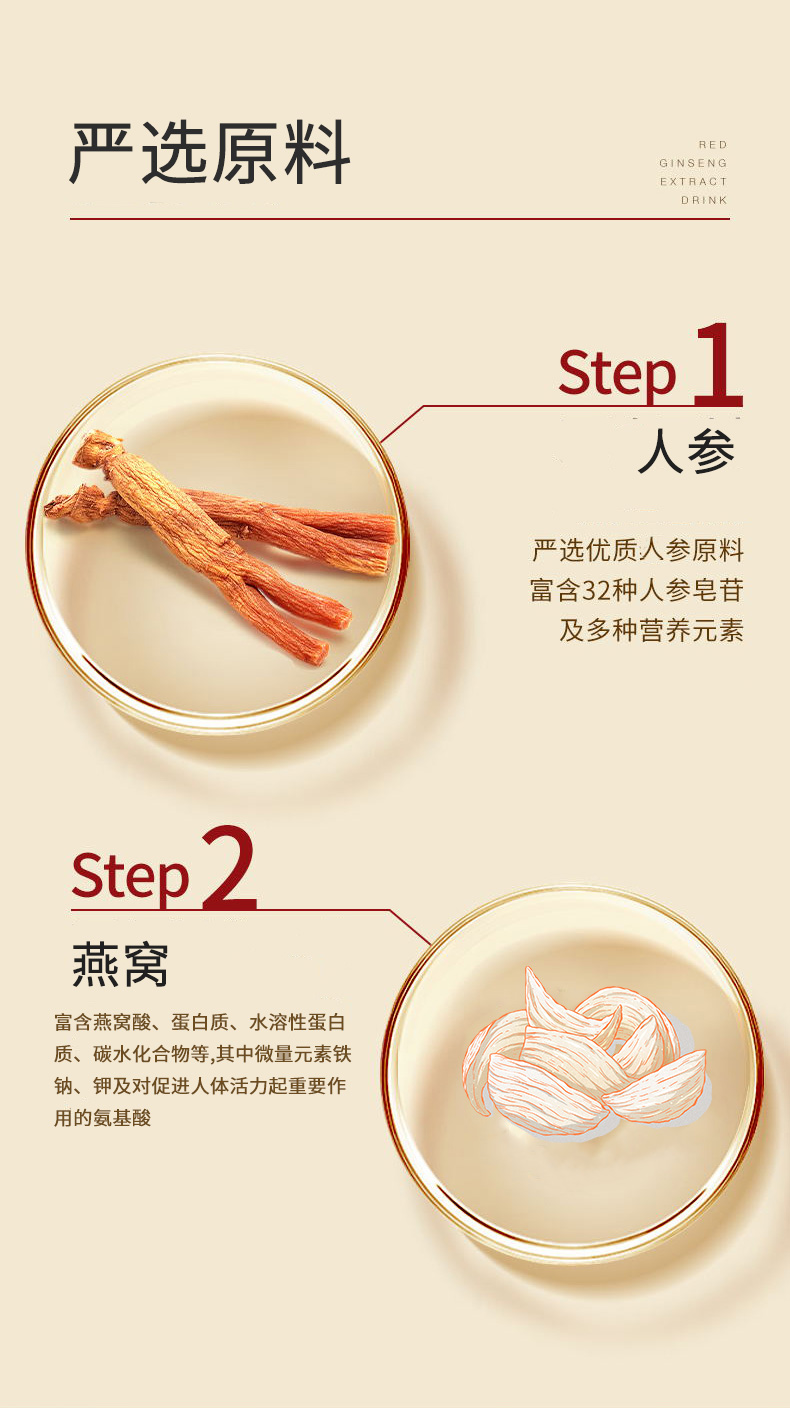 严选原料

RED
GINSENG
EXTRACT
DRINK

Step 1
人参

严选优质人参原料
富含32种人参皂苷
及多种营养元素

Step 2
燕窝

富含燕窝酸、蛋白质、水溶性蛋白质、碳水化合物等,其中微量元素铁钠、钾及对促进人体活力起重要作用的氨基酸